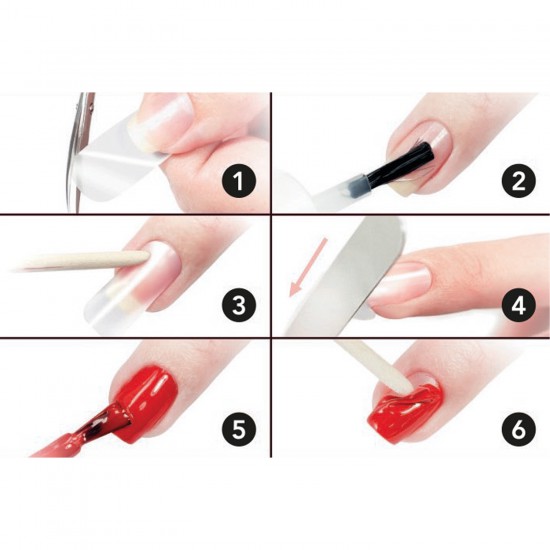 1

2

3

4

5

6